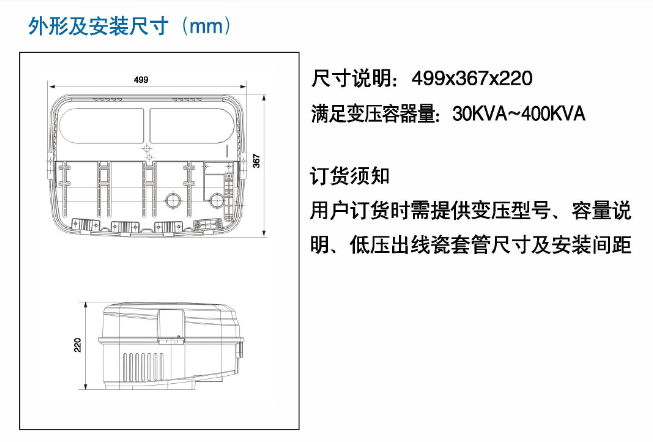 外形及安装尺寸（mm）

499

367

220

尺寸说明：499x367x220

满足变压容器量：30KVA~400KVA

订货须知

用户订货时需提供变压型号、容量说明、低压出线瓷套管尺寸及安装间距